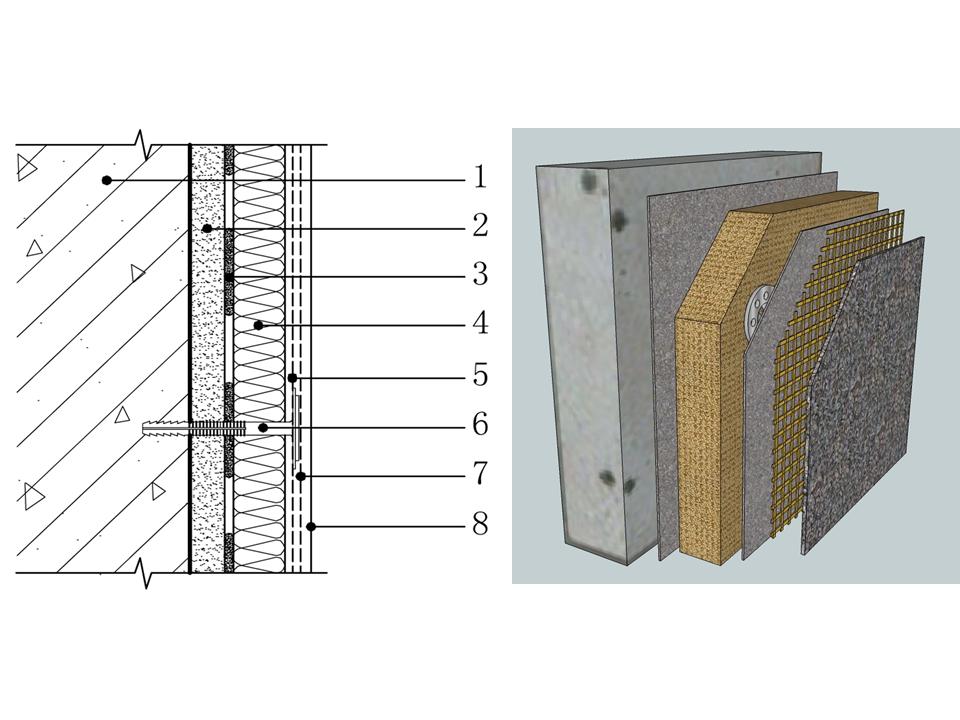 1
2
3
4
5
6
7
8